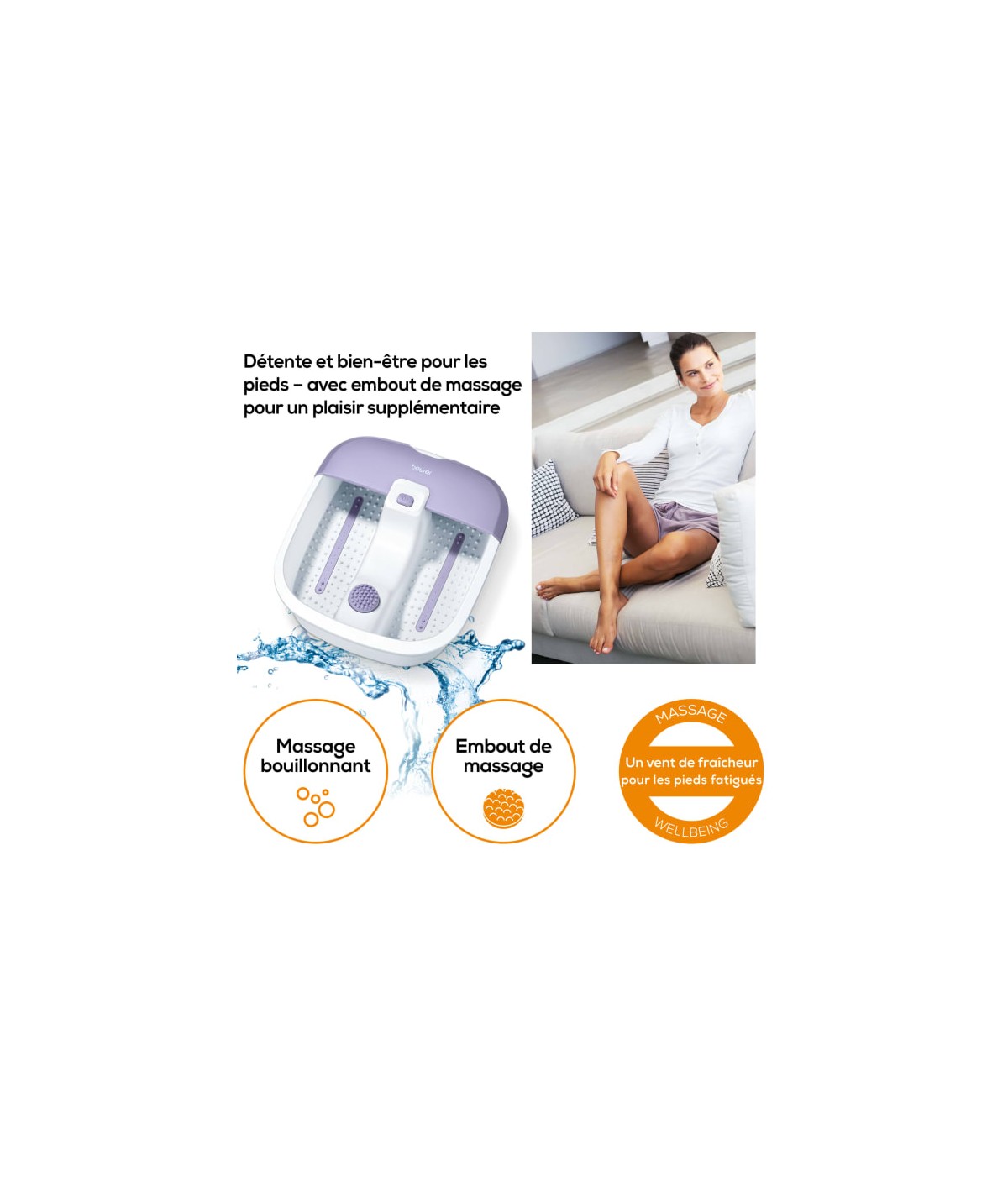 Détente et bien-être pour les pieds – avec embout de massage pour un plaisir supplémentaire

beurer

Massage bouillonnant

Embout de massage

MASSAGE

Un vent de fraîcheur pour les pieds fatigués

WELLBEING